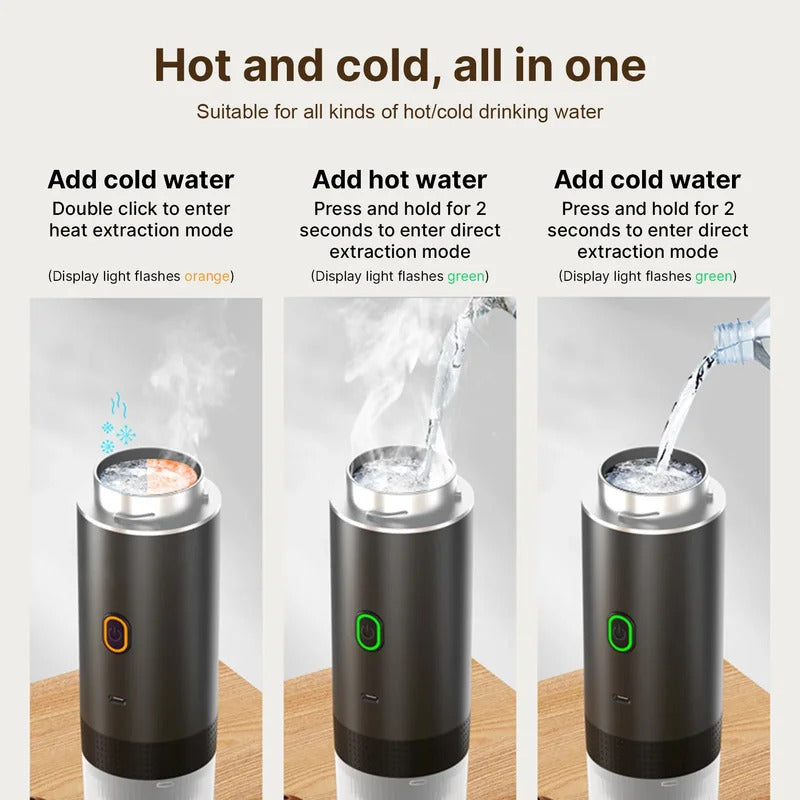 Hot and cold, all in one

Suitable for all kinds of hot/cold drinking water

Add cold water

Double click to enter heat extraction mode

(Display light flashes orange)

Add hot water

Press and hold for 2 seconds to enter direct extraction mode

(Display light flashes green)

Add cold water

Press and hold for 2 seconds to enter direct extraction mode

(Display light flashes green)