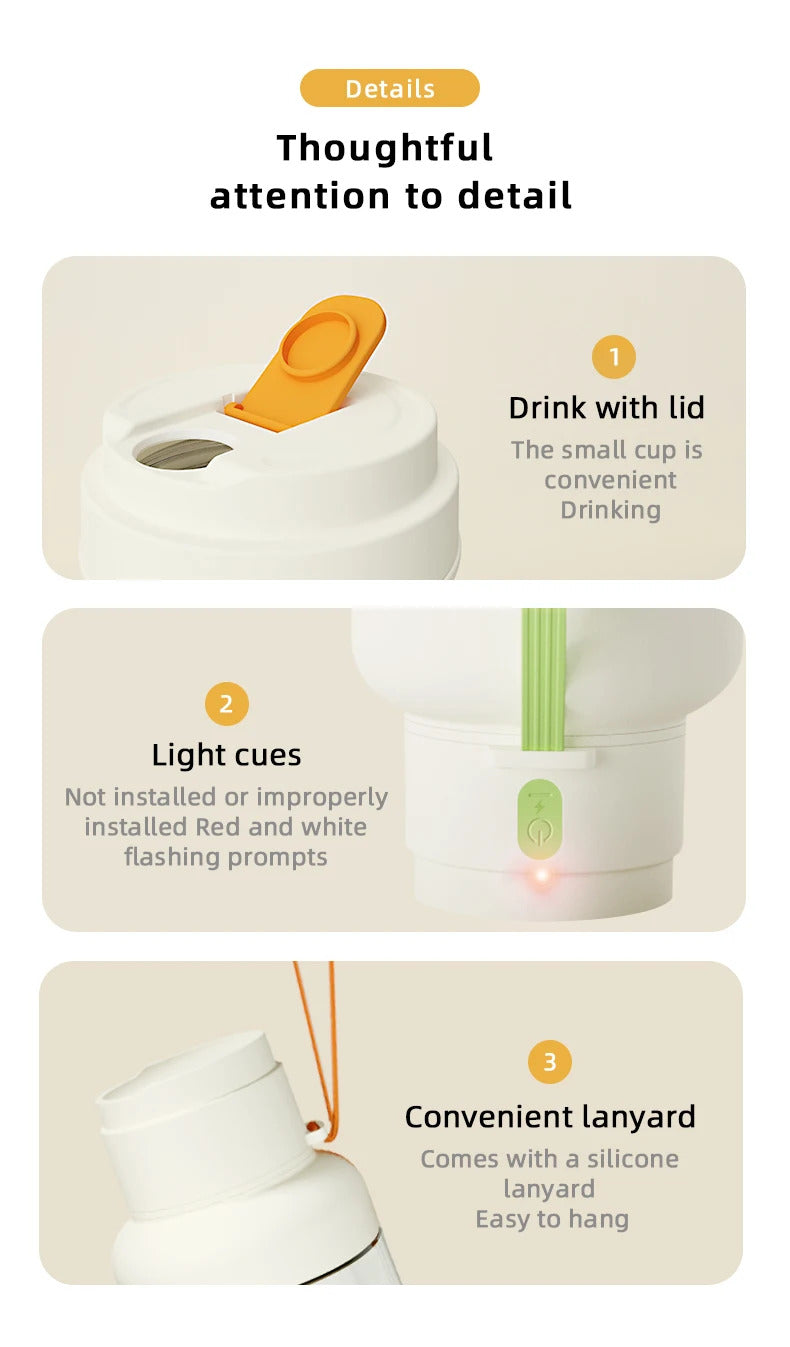 Details

Thoughtful attention to detail

1

Drink with lid

The small cup is convenient Drinking

2

Light cues

Not installed or improperly installed Red and white flashing prompts

3

Convenient lanyard

Comes with a silicone lanyard
Easy to hang